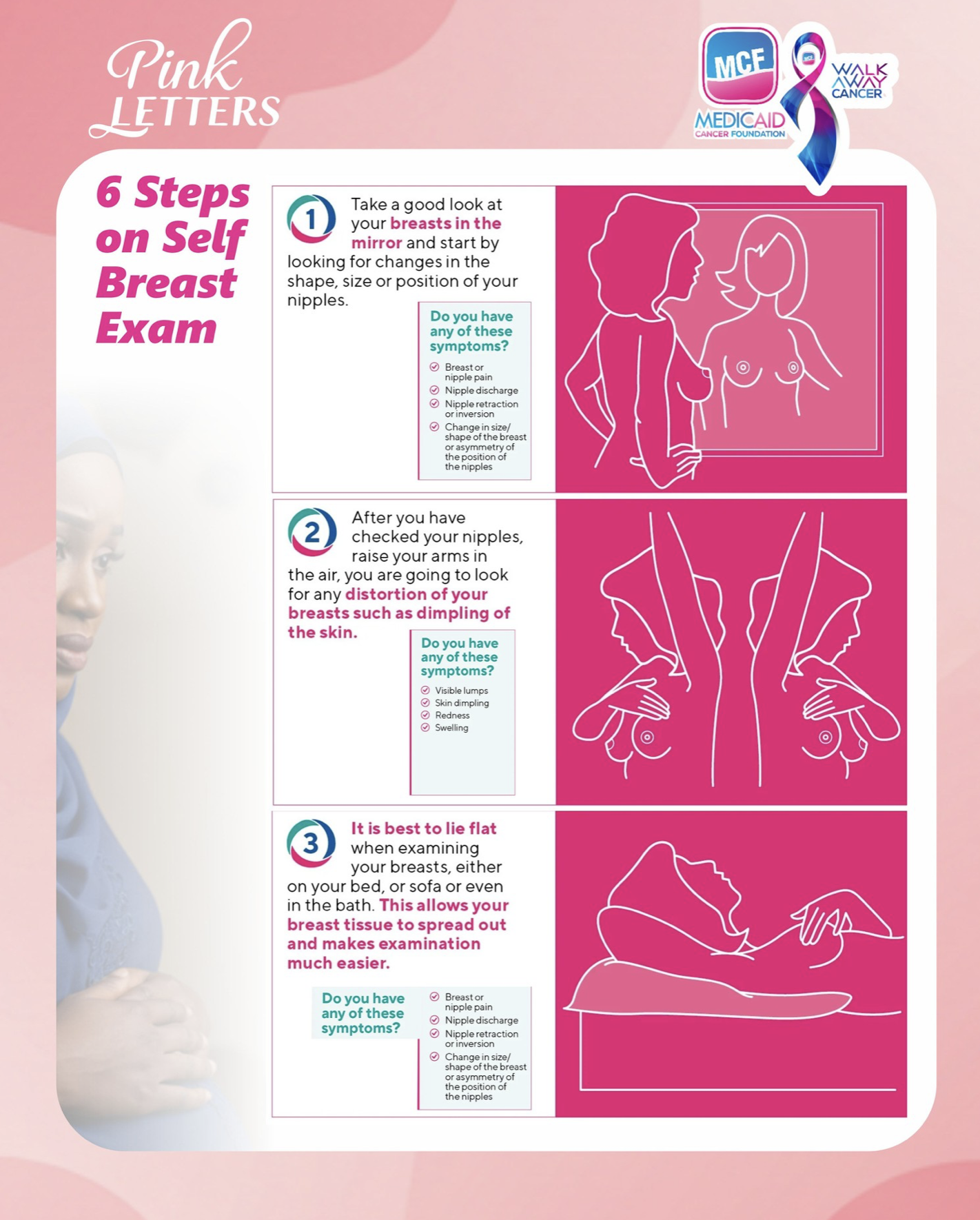 Pink LETTERS

MCF
MEDICAID CANCER FOUNDATION
WALK AWAY CANCER

6 Steps on Self Breast Exam

1 Take a good look at your breasts in the mirror and start by looking for changes in the shape, size or position of your nipples.

Do you have any of these symptoms?
Breast or nipple pain
Nipple discharge
Nipple retraction or inversion
Change in size/ shape of the breast or asymmetry of the position of the nipples

2 After you have checked your nipples, raise your arms in the air, you are going to look for any distortion of your breasts such as dimpling of the skin.

Do you have any of these symptoms?
Visible lumps
Skin dimpling
Redness
Swelling

3 It is best to lie flat when examining your breasts, either on your bed, or sofa or even in the bath. This allows your breast tissue to spread out and makes examination much easier.

Do you have any of these symptoms?
Breast or nipple pain
Nipple discharge
Nipple retraction or inversion
Change in size/ shape of the breast or asymmetry of the position of the nipples