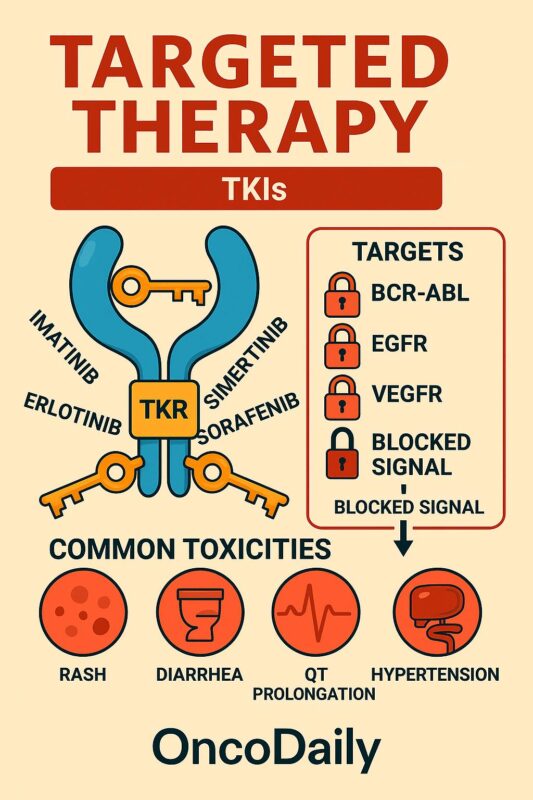 TARGETED THERAPY

TKIs

IMATINIB

ERLOTINIB

TKR

SIMERTINIB

SORAFENIB

TARGETS

BCR-ABL

EGFR

VEGFR

BLOCKED SIGNAL

BLOCKED SIGNAL

COMMON TOXICITIES

RASH

DIARRHEA

QT PROLONGATION

HYPERTENSION

OncoDaily